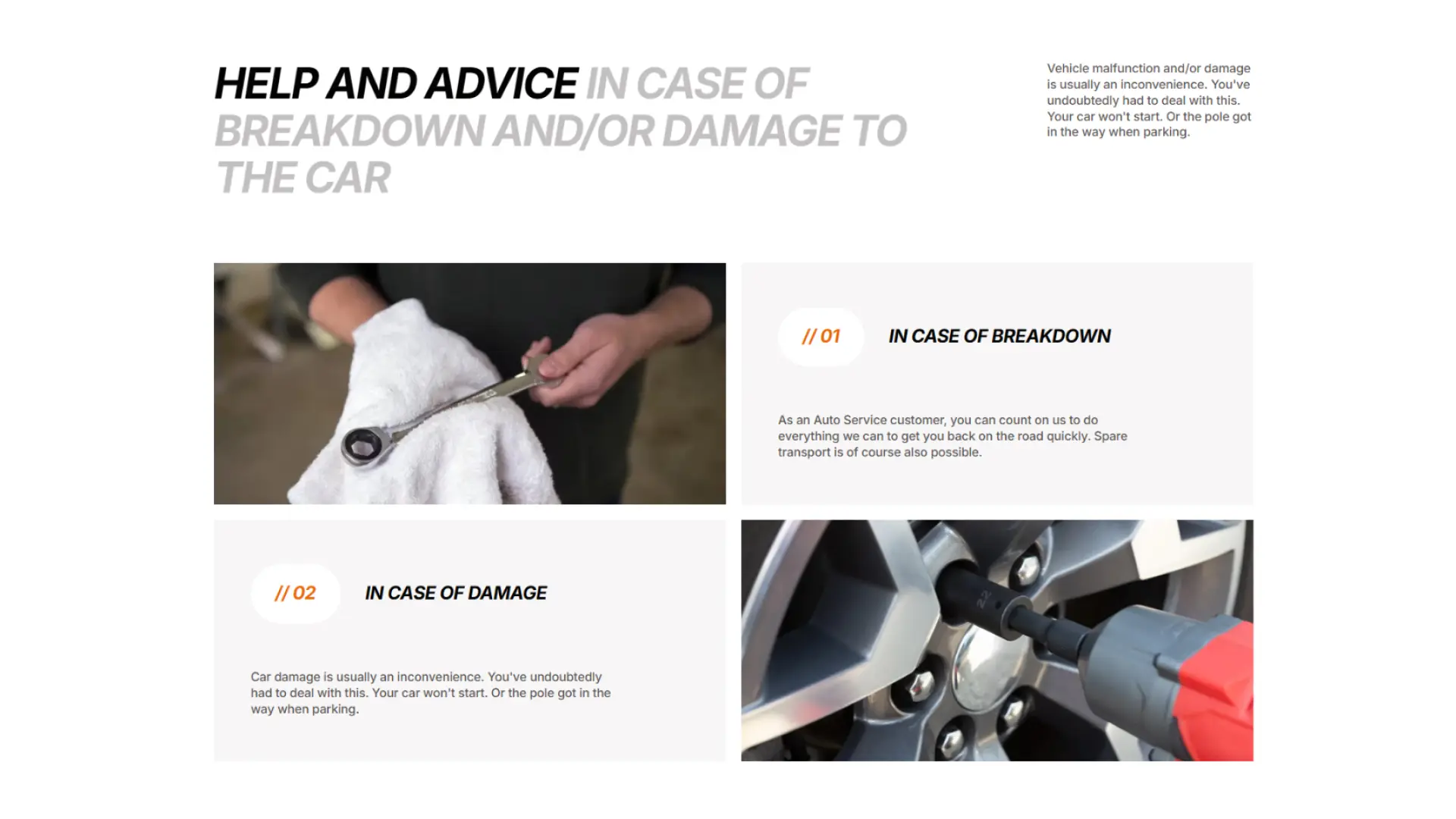 HELP AND ADVICE IN CASE OF BREAKDOWN AND/OR DAMAGE TO THE CAR

Vehicle malfunction and/or damage is usually an inconvenience. You've undoubtedly had to deal with this. Your car won't start. Or the pole got in the way when parking.

// 01

IN CASE OF BREAKDOWN

As an Auto Service customer, you can count on us to do everything we can to get you back on the road quickly. Spare transport is of course also possible.

// 02

IN CASE OF DAMAGE

Car damage is usually an inconvenience. You've undoubtedly had to deal with this. Your car won't start. Or the pole got in the way when parking.

22